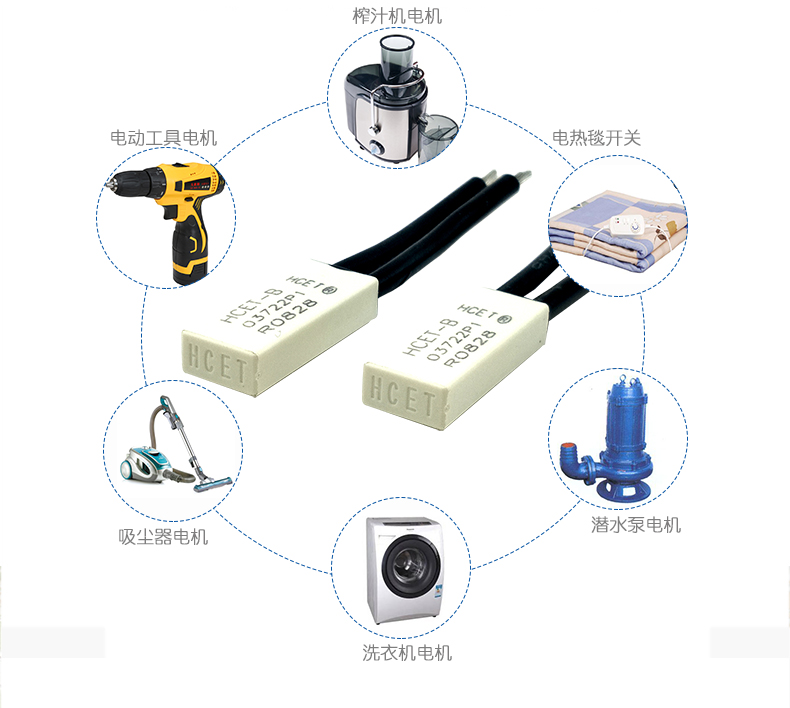 榨汁机电机

电动工具电机

电热毯开关

HCET-B HCET
03722P1
R0828
HCET

HCET-B HCET
03722P1
R0828
HCET

吸尘器电机

潜水泵电机

洗衣机电机